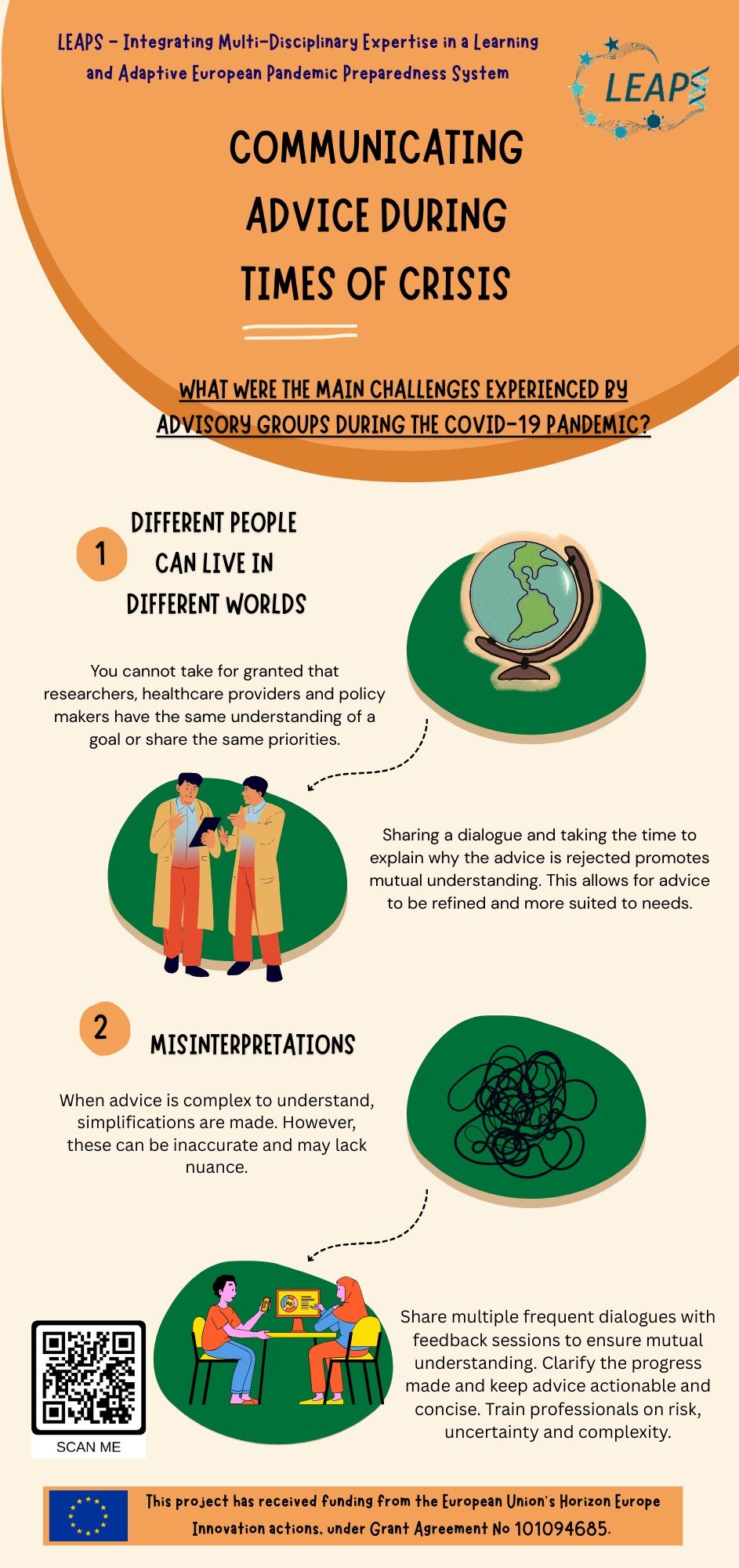 LEAPS – Integrating Multi-Disciplinary Expertise in a Learning and Adaptive European Pandemic Preparedness System

LEAPS

COMMUNICATING ADVICE DURING TIMES OF CRISIS

WHAT WERE THE MAIN CHALLENGES EXPERIENCED BY ADVISORY GROUPS DURING THE COVID-19 PANDEMIC?

1

DIFFERENT PEOPLE CAN LIVE IN DIFFERENT WORLDS

You cannot take for granted that researchers, healthcare providers and policy makers have the same understanding of a goal or share the same priorities.

Sharing a dialogue and taking the time to explain why the advice is rejected promotes mutual understanding. This allows for advice to be refined and more suited to needs.

2

MISINTERPRETATIONS

When advice is complex to understand, simplifications are made. However, these can be inaccurate and may lack nuance.

Share multiple frequent dialogues with feedback sessions to ensure mutual understanding. Clarify the progress made and keep advice actionable and concise. Train professionals on risk, uncertainty and complexity.

SCAN ME

This project has received funding from the European Union's Horizon Europe Innovation actions, under Grant Agreement No 101094685.